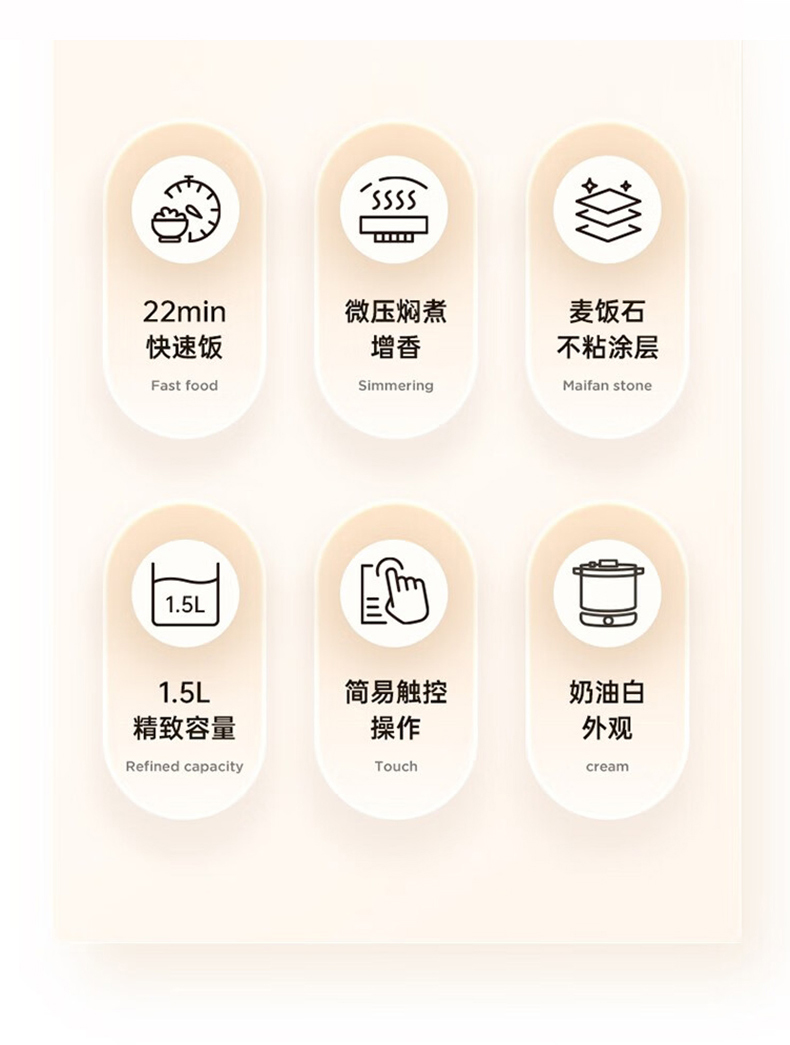 22min
快速饭
Fast food

微压焖煮
增香
Simmering

麦饭石
不粘涂层
Maifan stone

1.5L

1.5L
精致容量
Refined capacity

简易触控
操作
Touch

奶油白
外观
cream