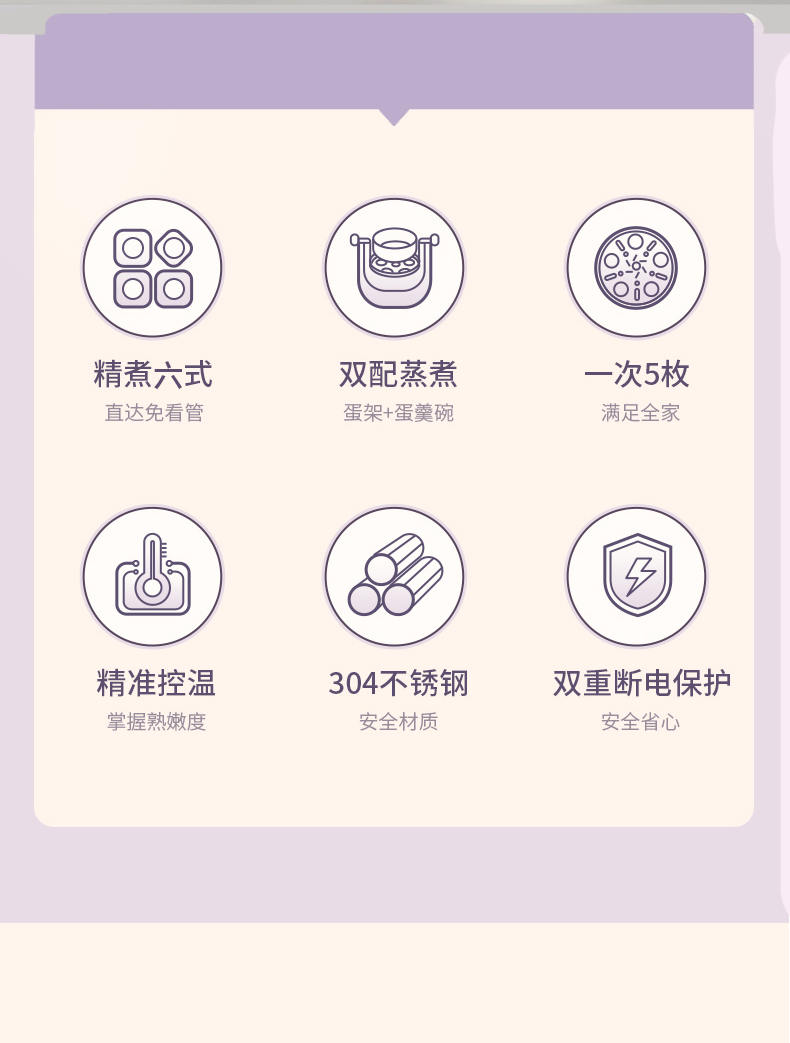 精煮六式
直达免看管

双配蒸煮
蛋架+蛋羹碗

一次5枚
满足全家

精准控温
掌握熟嫩度

304不锈钢
安全材质

双重断电保护
安全省心